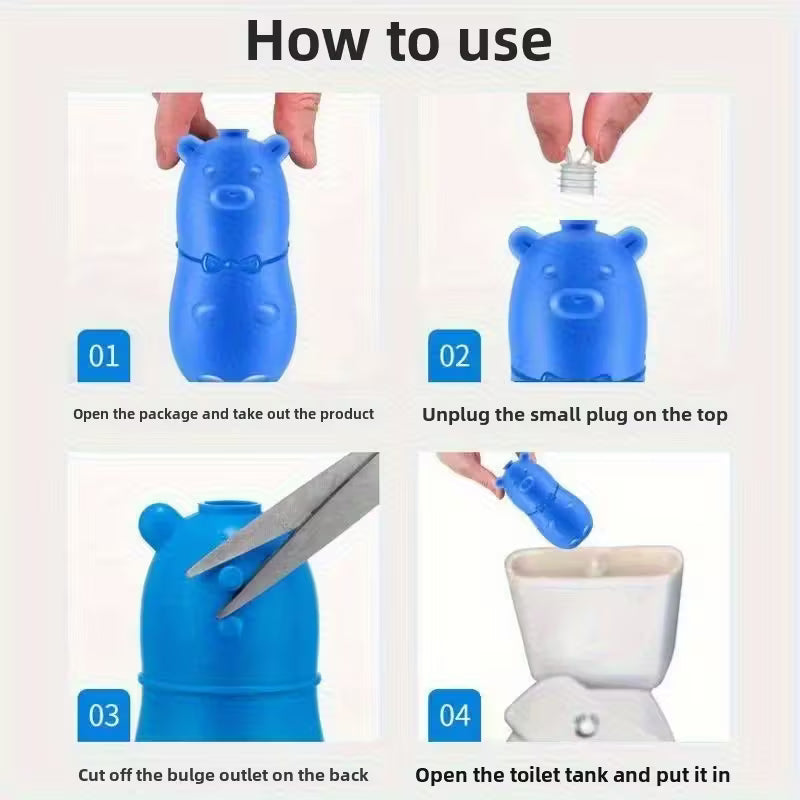 How to use

01

Open the package and take out the product

02

Unplug the small plug on the top

03

Cut off the bulge outlet on the back

04

Open the toilet tank and put it in