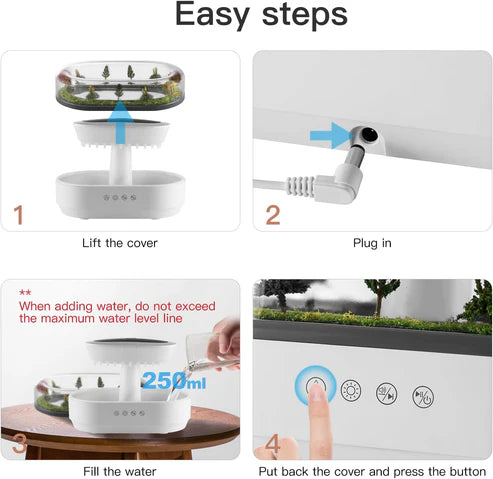 Easy steps

1

Lift the cover

2

Plug in

**
When adding water, do not exceed the maximum water level line

250ml

3

Fill the water

4

Put back the cover and press the button